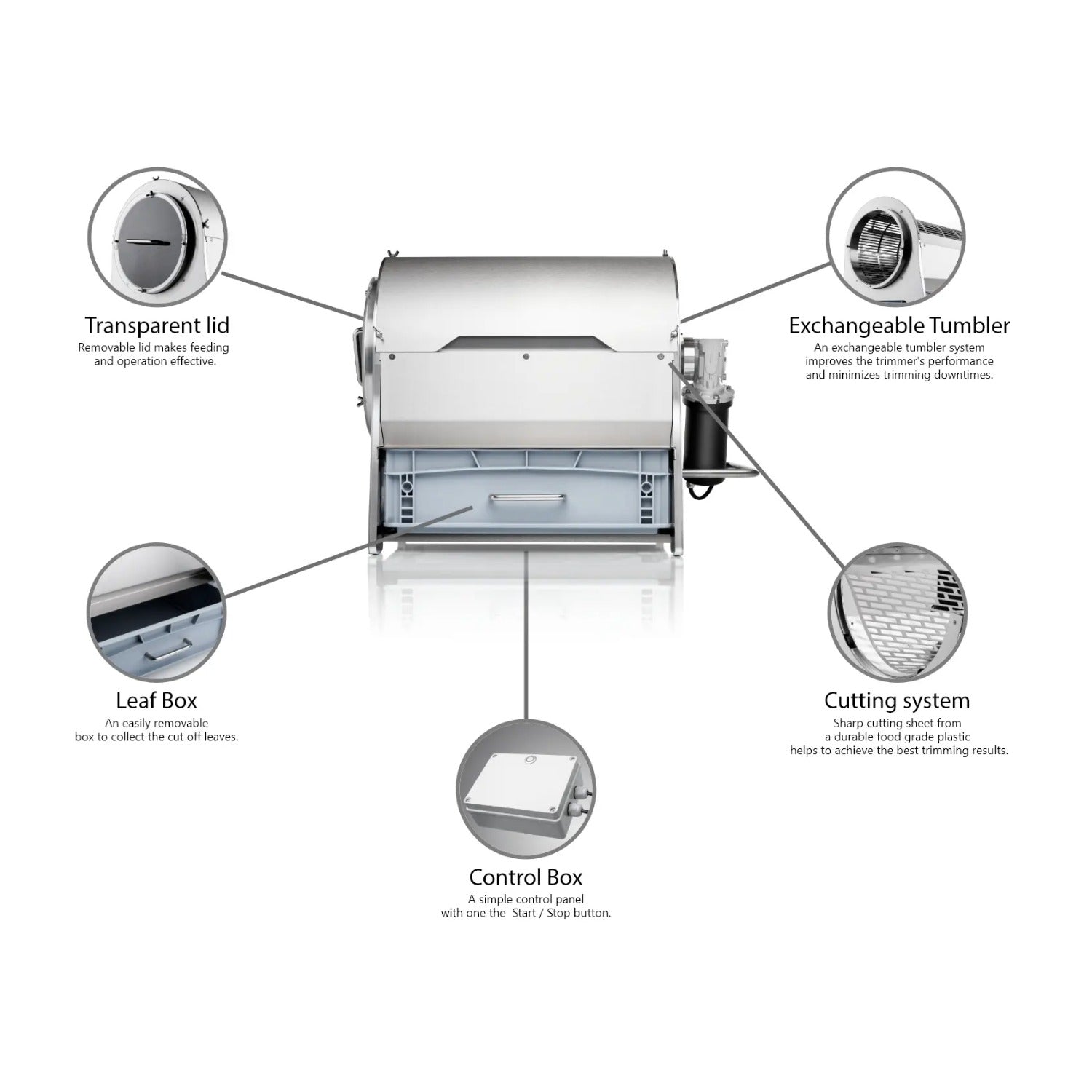 Transparent lid
Removable lid makes feeding and operation effective.

Exchangeable Tumbler
An exchangeable tumbler system improves the trimmer's performance and minimizes trimming downtimes.

Leaf Box
An easily removable box to collect the cut off leaves.

Cutting system
Sharp cutting sheet from a durable food grade plastic helps to achieve the best trimming results.

Control Box
A simple control panel with one the Start / Stop button.